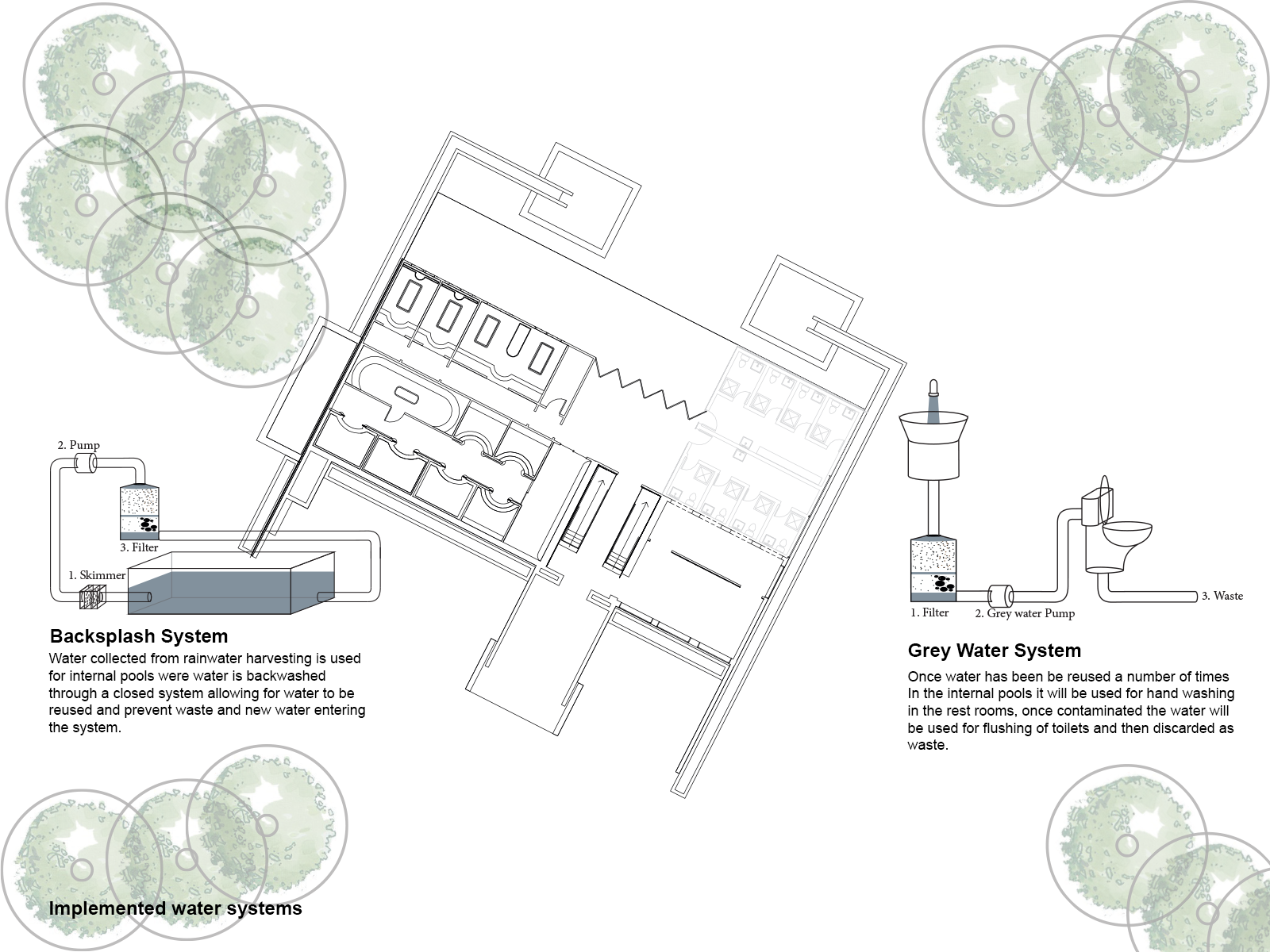 2. Pump

3. Filter

1. Skimmer

Backsplash System
Water collected from rainwater harvesting is used for internal pools were water is backwashed through a closed system allowing for water to be reused and prevent waste and new water entering the system.

1. Filter

2. Grey water Pump

3. Waste

Grey Water System
Once water has been be reused a number of times In the internal pools it will be used for hand washing in the rest rooms, once contaminated the water will be used for flushing of toilets and then discarded as waste.

Implemented water systems